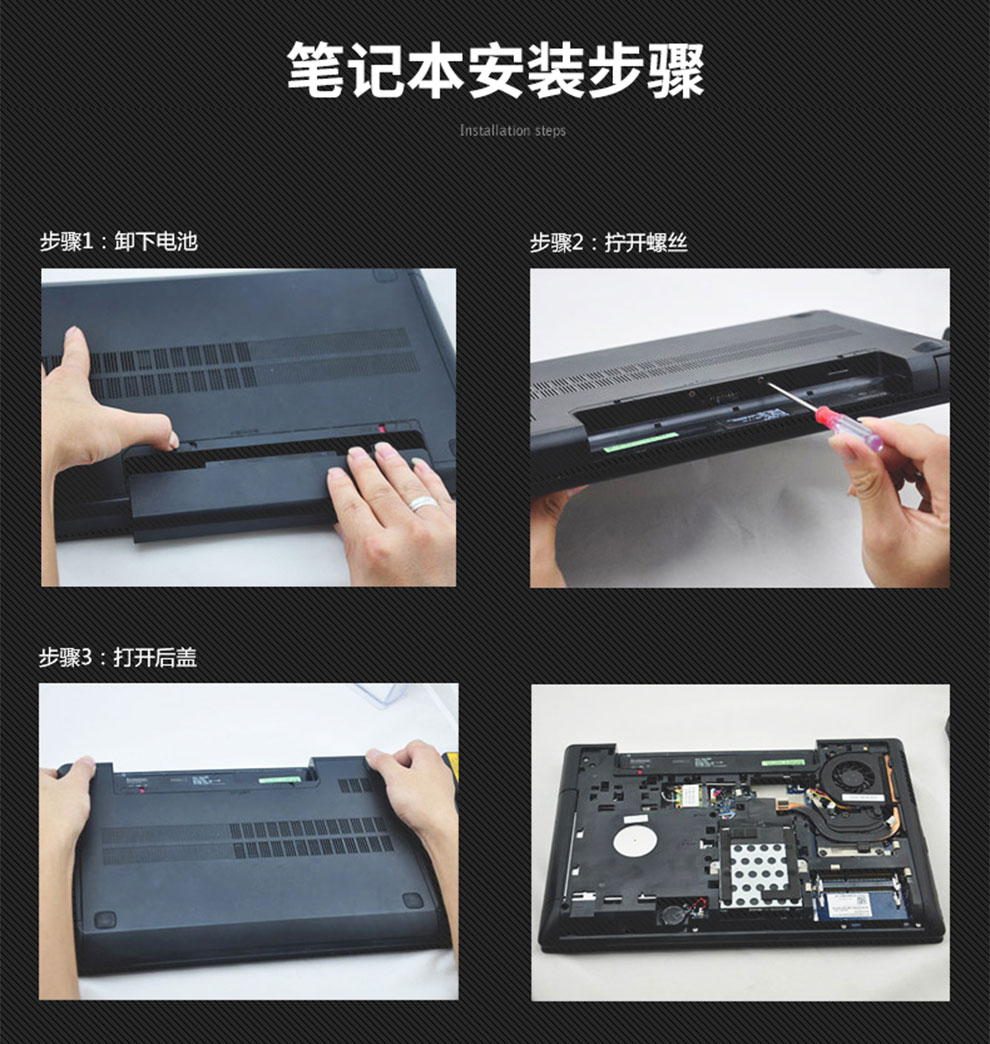 笔记本安装步骤

Installation steps

步骤1：卸下电池

步骤2：拧开螺丝

步骤3：打开后盖